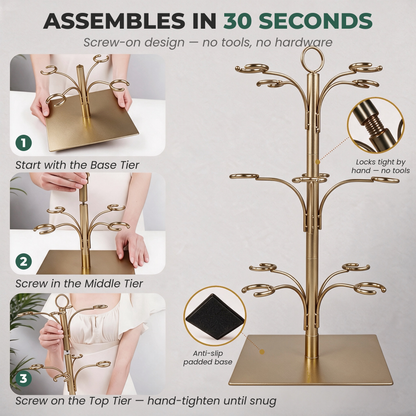 ASSEMBLES IN 30 SECONDS

Screw-on design — no tools, no hardware

1

Start with the Base Tier

2

Screw in the Middle Tier

3

Screw on the Top Tier — hand-tighten until snug

Locks tight by hand — no tools

Anti-slip padded base